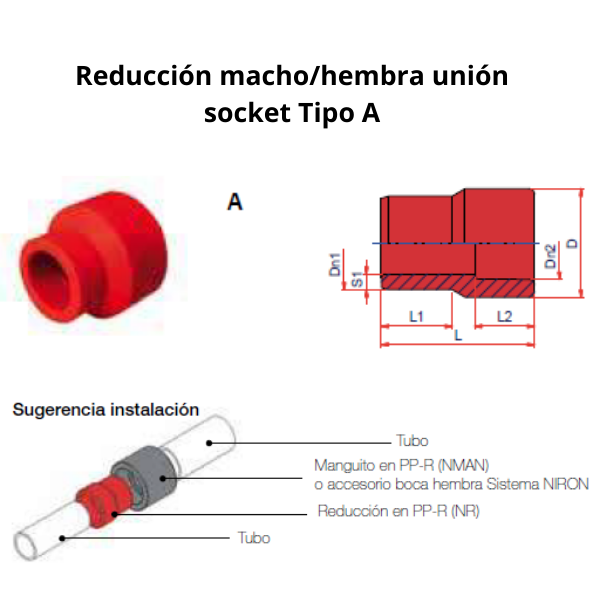 Reducción macho/hembra unión socket Tipo A

A

Dn1
S1
Dn2
D
L1
L2
L

Sugerencia instalación

Tubo

Manguito en PP-R (NMAN)
o accesorio boca hembra Sistema NIRON

Reducción en PP-R (NR)

Tubo